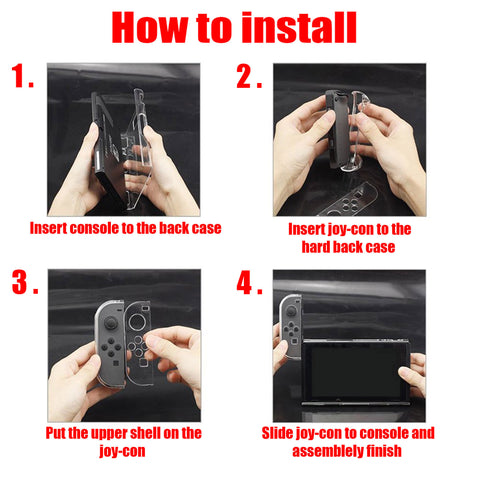 How to install

1.

Insert console to the back case

2.

Insert joy-con to the hard back case

3.

Put the upper shell on the joy-con

4.

Slide joy-con to console and assemblely finish