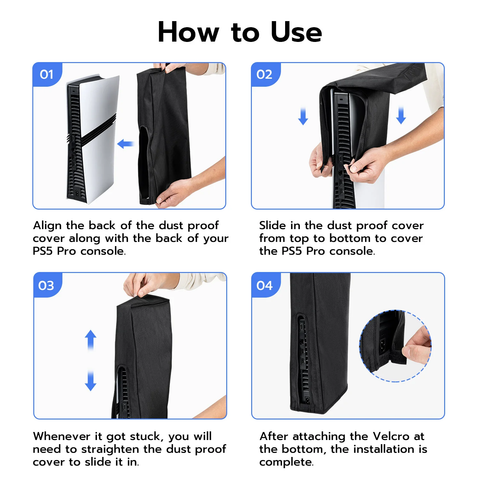 How to Use

01

Align the back of the dust proof cover along with the back of your PS5 Pro console.

02

Slide in the dust proof cover from top to bottom to cover the PS5 Pro console.

03

Whenever it got stuck, you will need to straighten the dust proof cover to slide it in.

04

After attaching the Velcro at the bottom, the installation is complete.