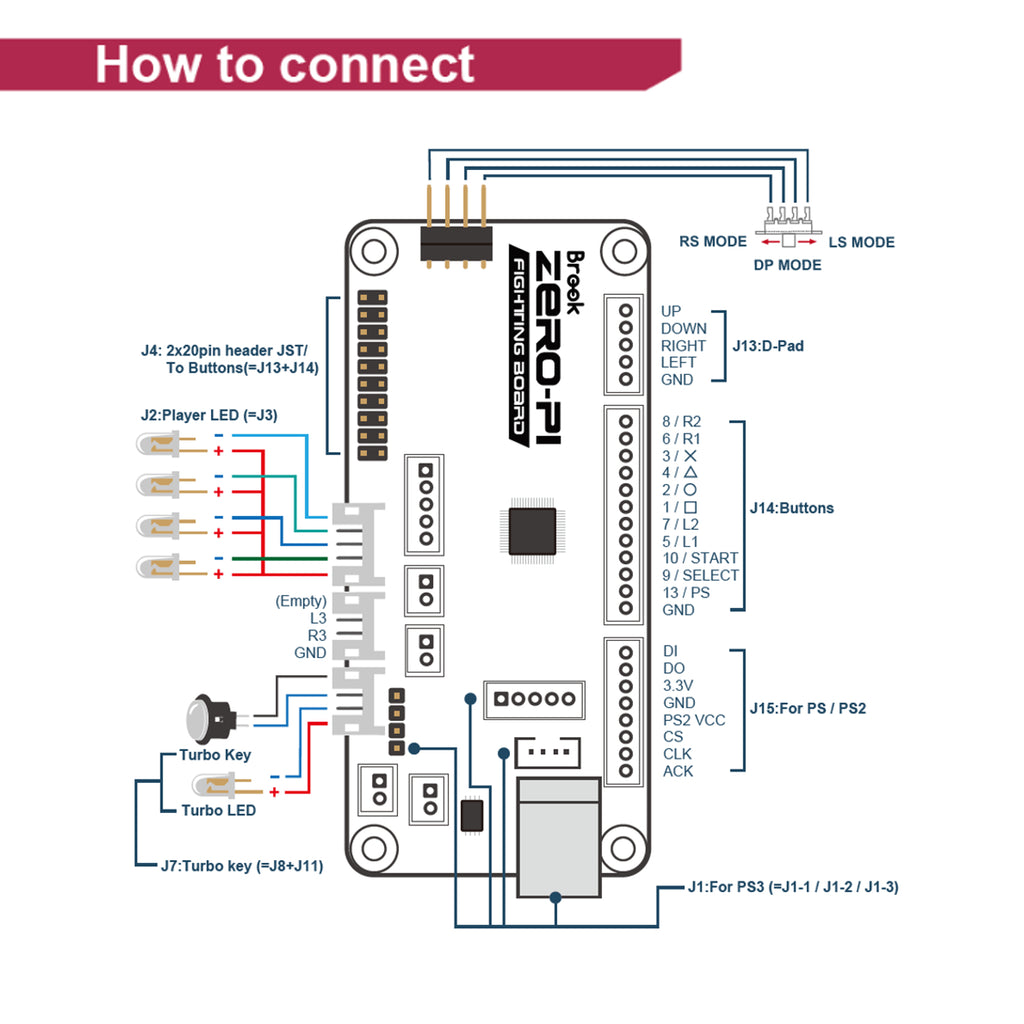 How to connect

RS MODE
LS MODE
DP MODE

Brook
ZERO-PI
FIGHTING BOARD

J4: 2x20pin header JST/
To Buttons(=J13+J14)

J2:Player LED (=J3)
-
+
-
+
-
+
-
+

(Empty)
L3
R3
GND

Turbo Key
-
+
Turbo LED

J7:Turbo key (=J8+J11)

UP
DOWN
RIGHT
LEFT
GND
J13:D-Pad

8 / R2
6 / R1
3 / ✕
4 / △
2 / ○
1 / □
7 / L2
5 / L1
10 / START
9 / SELECT
13 / PS
GND
J14:Buttons

DI
DO
3.3V
GND
PS2 VCC
CS
CLK
ACK
J15:For PS / PS2

J1:For PS3 (=J1-1 / J1-2 / J1-3)